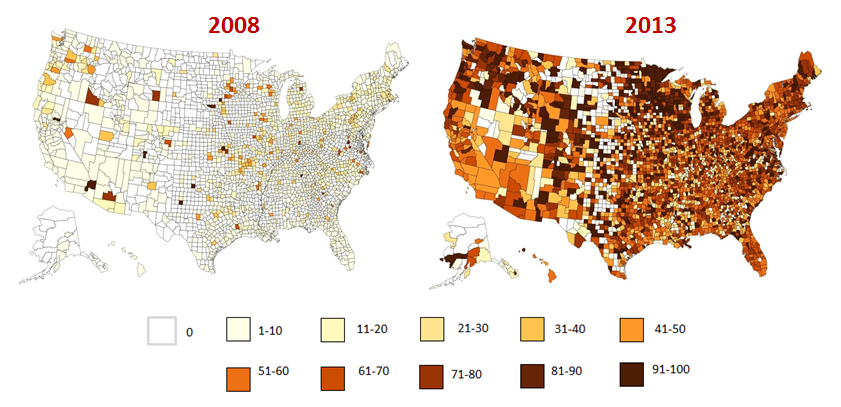 2008

2013

0
1-10
11-20
21-30
31-40
41-50
51-60
61-70
71-80
81-90
91-100