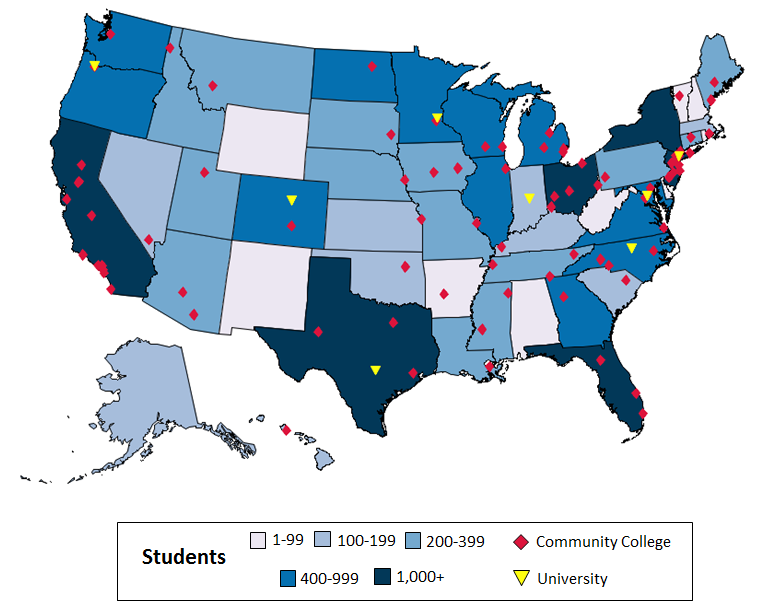 Students

1-99
100-199
200-399
400-999
1,000+
Community College
University